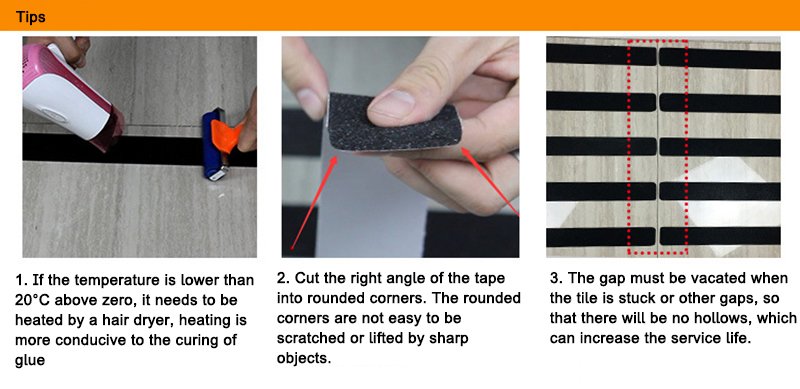 Tips

1. If the temperature is lower than 20°C above zero, it needs to be heated by a hair dryer, heating is more conducive to the curing of glue

2. Cut the right angle of the tape into rounded corners. The rounded corners are not easy to be scratched or lifted by sharp objects.

3. The gap must be vacated when the tile is stuck or other gaps, so that there will be no hollows, which can increase the service life.